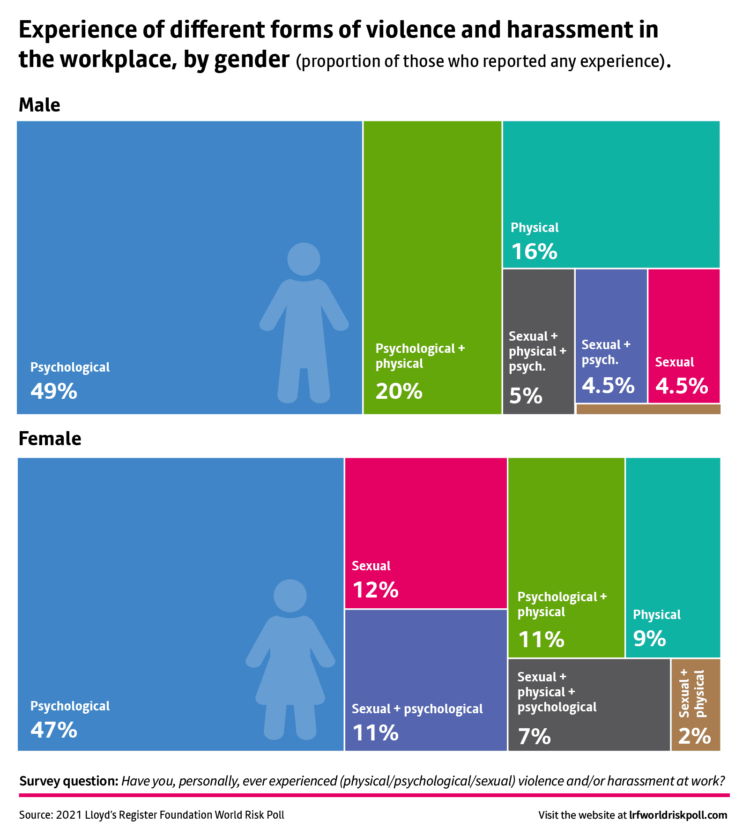 Experience of different forms of violence and harassment in the workplace, by gender (proportion of those who reported any experience).

Male

Psychological
49%

Psychological + physical
20%

Physical
16%

Sexual + physical + psych.
5%

Sexual + psych.
4.5%

Sexual
4.5%

Female

Psychological
47%

Sexual
12%

Sexual + psychological
11%

Psychological + physical
11%

Physical
9%

Sexual + physical + psychological
7%

Sexual + physical
2%

Survey question: Have you, personally, ever experienced (physical/psychological/sexual) violence and/or harassment at work?

Source: 2021 Lloyd's Register Foundation World Risk Poll

Visit the website at lrfworldriskpoll.com